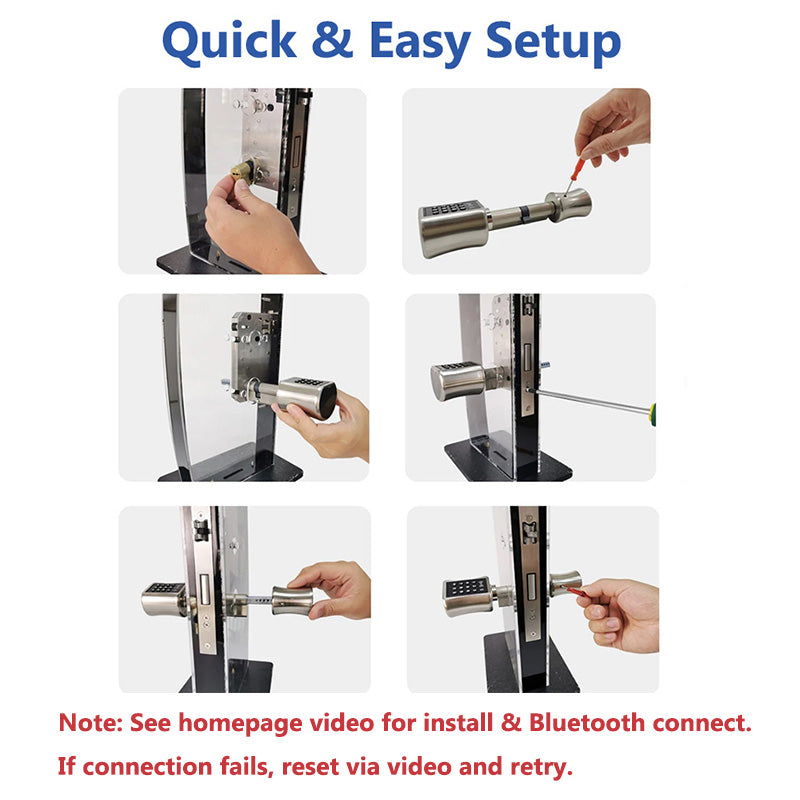 Quick & Easy Setup

Note: See homepage video for install & Bluetooth connect.

If connection fails, reset via video and retry.