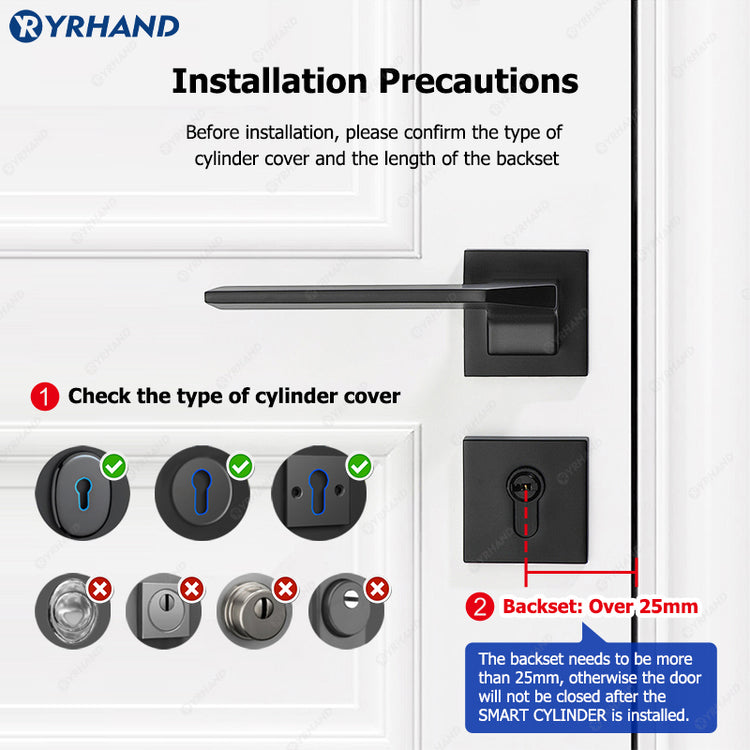 YRHAND

Installation Precautions

Before installation, please confirm the type of cylinder cover and the length of the backset

1 Check the type of cylinder cover

2 Backset: Over 25mm

The backset needs to be more than 25mm, otherwise the door will not be closed after the SMART CYLINDER is installed.