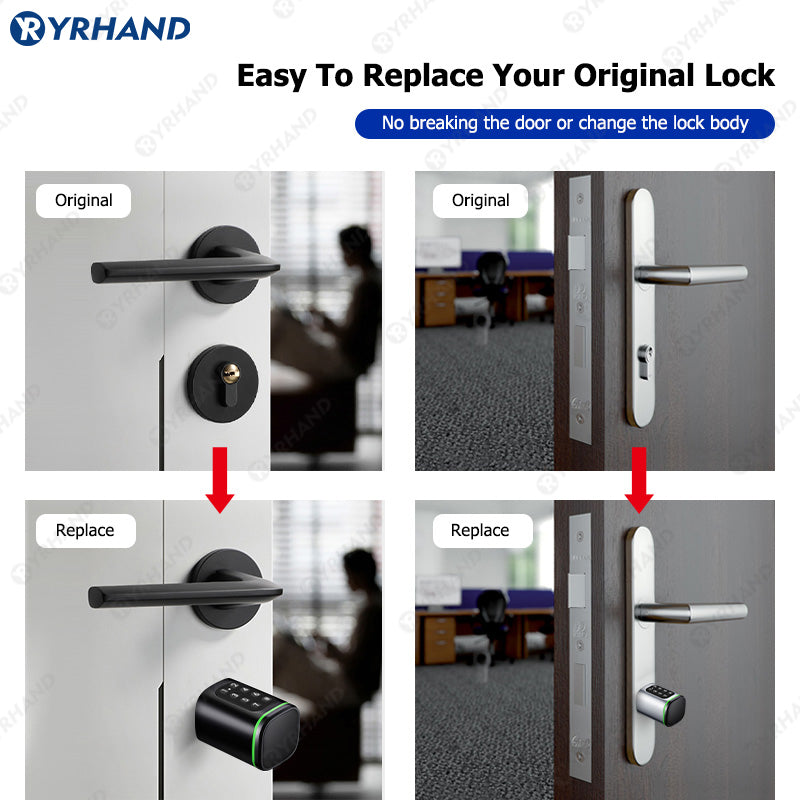 YRHAND

Easy To Replace Your Original Lock

No breaking the door or change the lock body

Original

Original

Replace

Replace