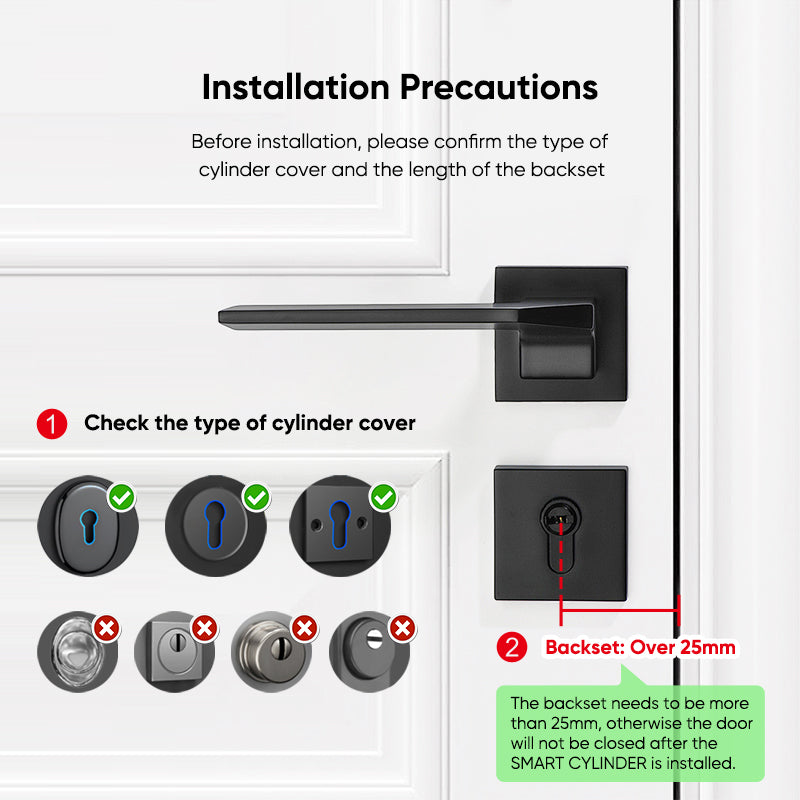 Installation Precautions

Before installation, please confirm the type of cylinder cover and the length of the backset

1 Check the type of cylinder cover

2 Backset: Over 25mm

The backset needs to be more than 25mm, otherwise the door will not be closed after the SMART CYLINDER is installed.