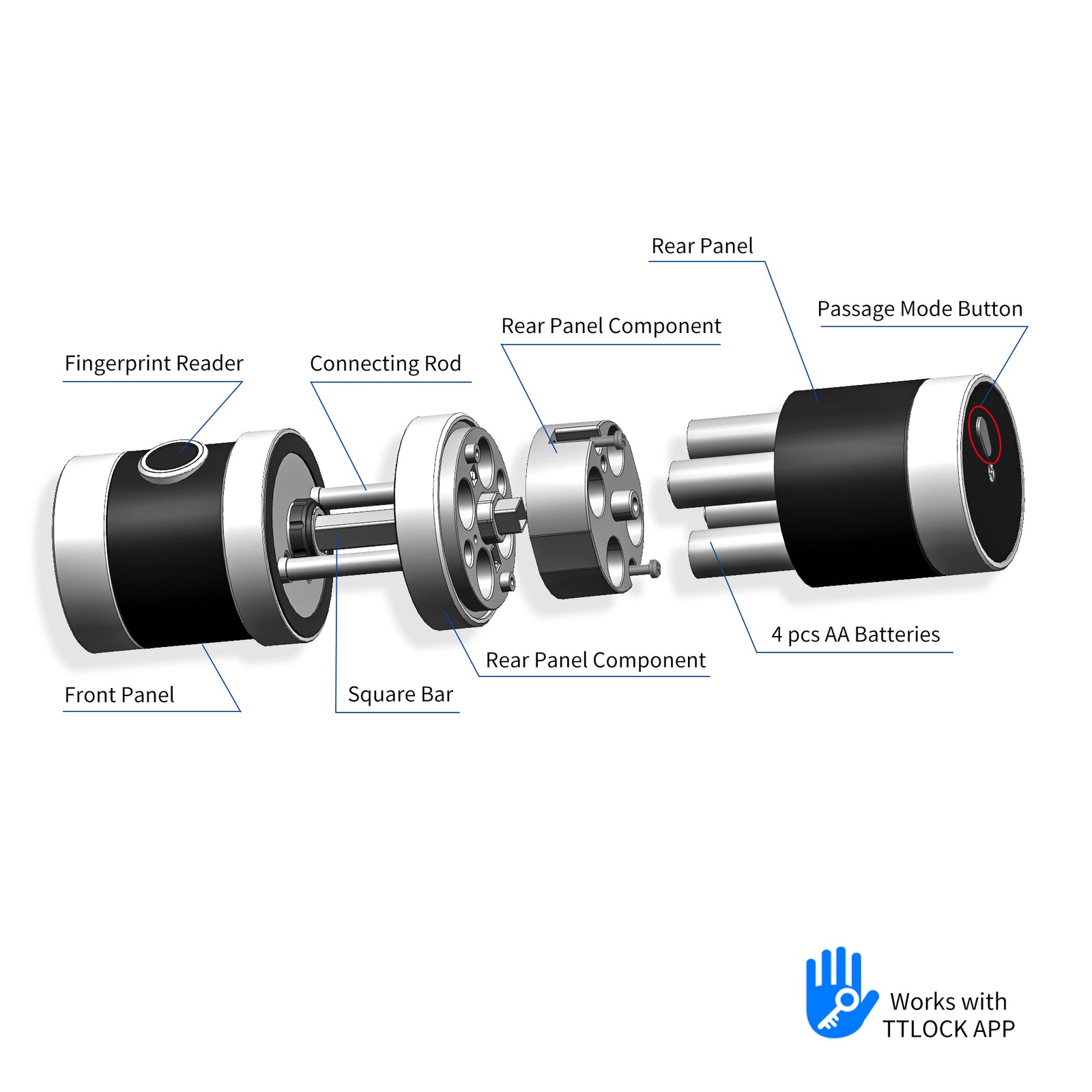 Rear Panel

Passage Mode Button

Rear Panel Component

Fingerprint Reader

Connecting Rod

4 pcs AA Batteries

Rear Panel Component

Front Panel

Square Bar

Works with
TTLOCK APP